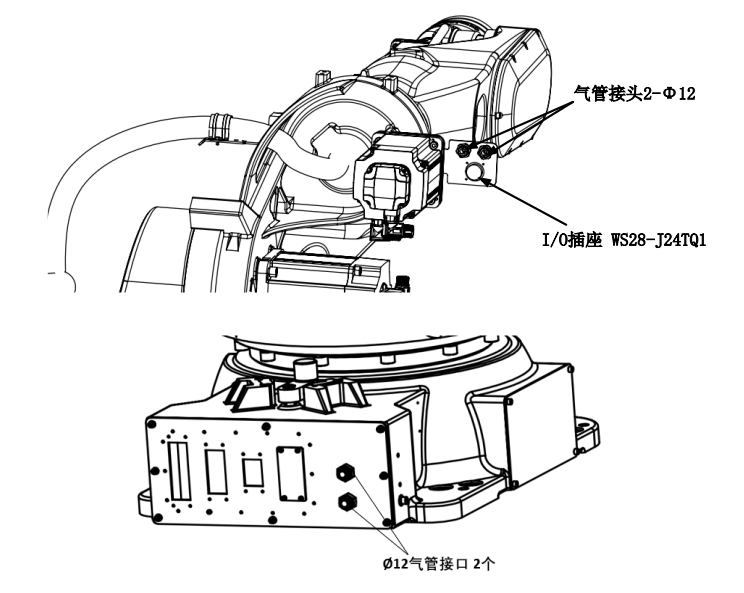 气管接头2-Φ12

I/O插座 WS28-J24TQ1

Ø12气管接口 2个